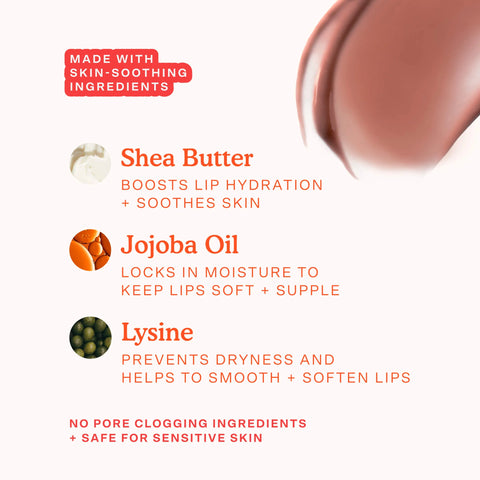 MADE WITH SKIN-SOOTHING INGREDIENTS

Shea Butter
BOOSTS LIP HYDRATION + SOOTHES SKIN

Jojoba Oil
LOCKS IN MOISTURE TO KEEP LIPS SOFT + SUPPLE

Lysine
PREVENTS DRYNESS AND HELPS TO SMOOTH + SOFTEN LIPS

NO PORE CLOGGING INGREDIENTS + SAFE FOR SENSITIVE SKIN