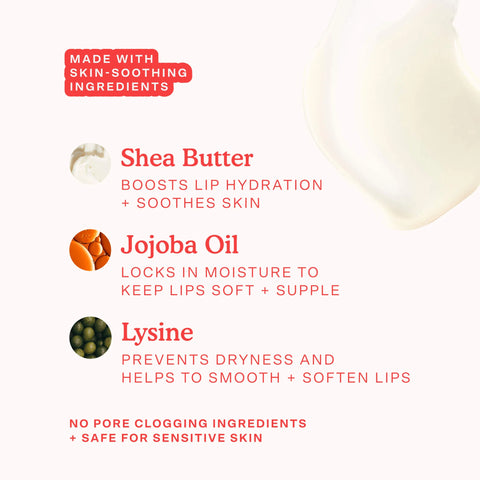 MADE WITH SKIN-SOOTHING INGREDIENTS

Shea Butter
BOOSTS LIP HYDRATION + SOOTHES SKIN

Jojoba Oil
LOCKS IN MOISTURE TO KEEP LIPS SOFT + SUPPLE

Lysine
PREVENTS DRYNESS AND HELPS TO SMOOTH + SOFTEN LIPS

NO PORE CLOGGING INGREDIENTS + SAFE FOR SENSITIVE SKIN